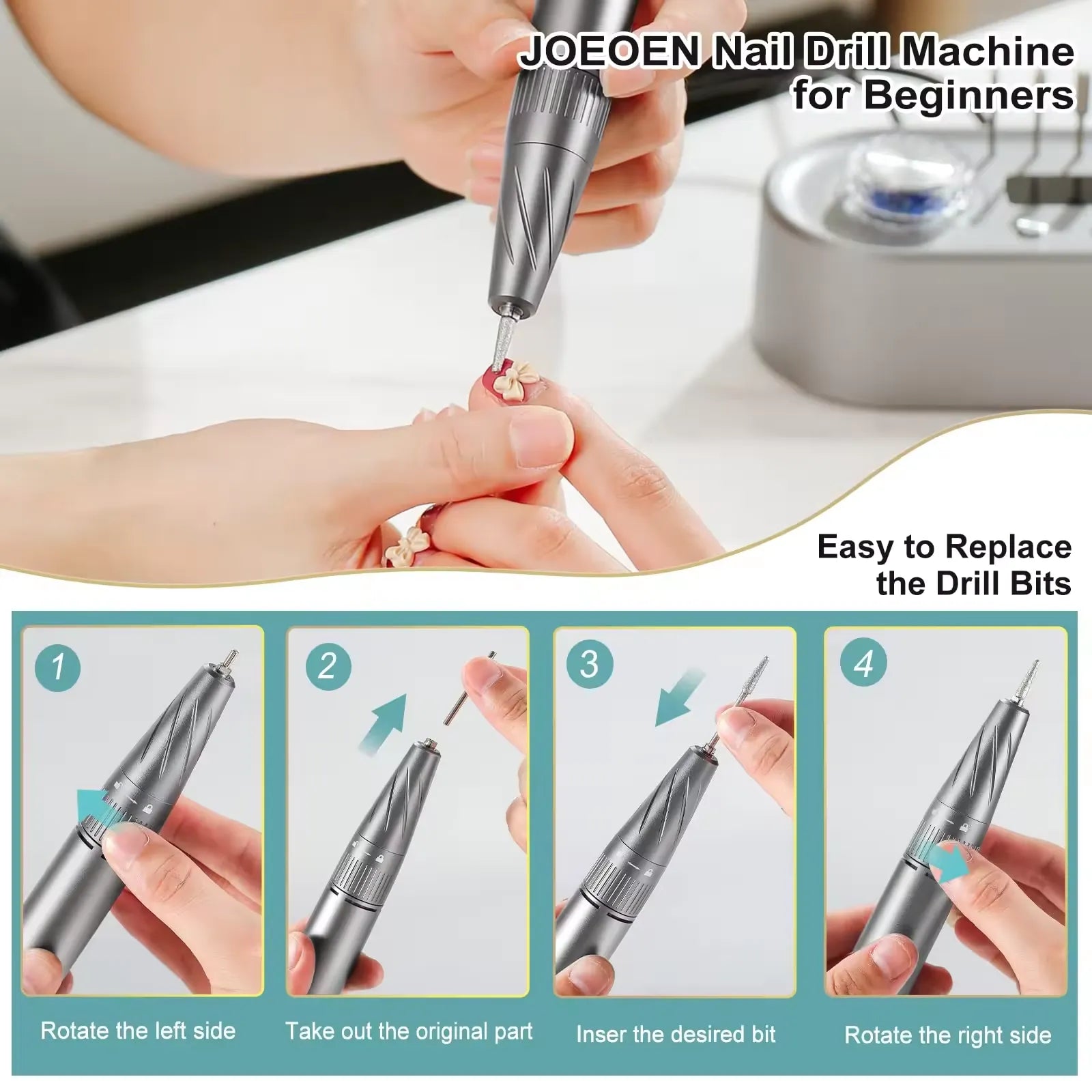 JOEOEN Nail Drill Machine for Beginners

Easy to Replace the Drill Bits

1

Rotate the left side

2

Take out the original part

3

Inser the desired bit

4

Rotate the right side